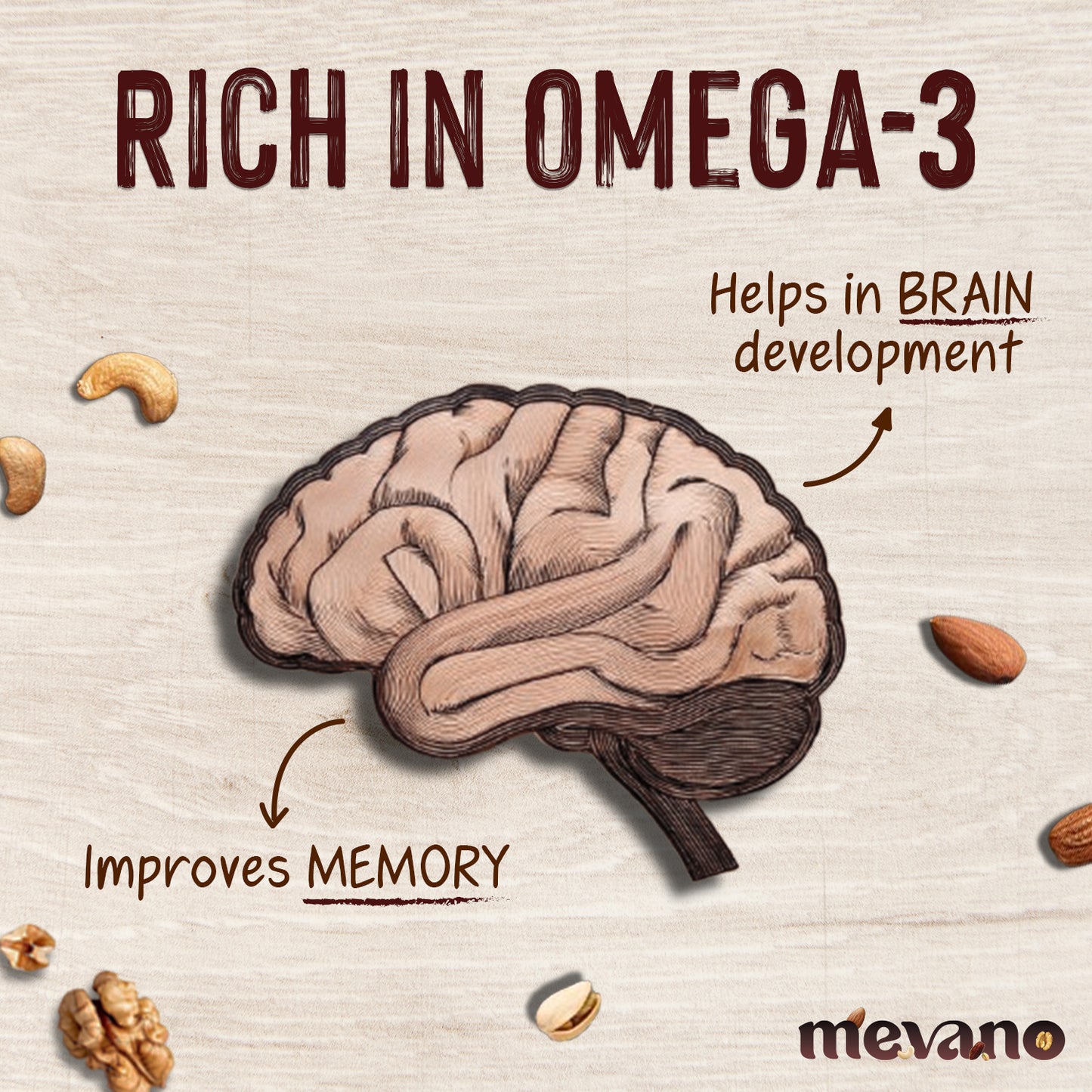 RICH IN OMEGA-3

Helps in BRAIN development

Improves MEMORY

mevano