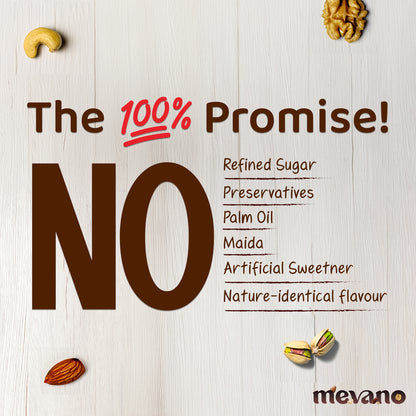 The 100% Promise!

NO

Refined Sugar
Preservatives
Palm Oil
Maida
Artificial Sweetner
Nature-identical flavour

mevano