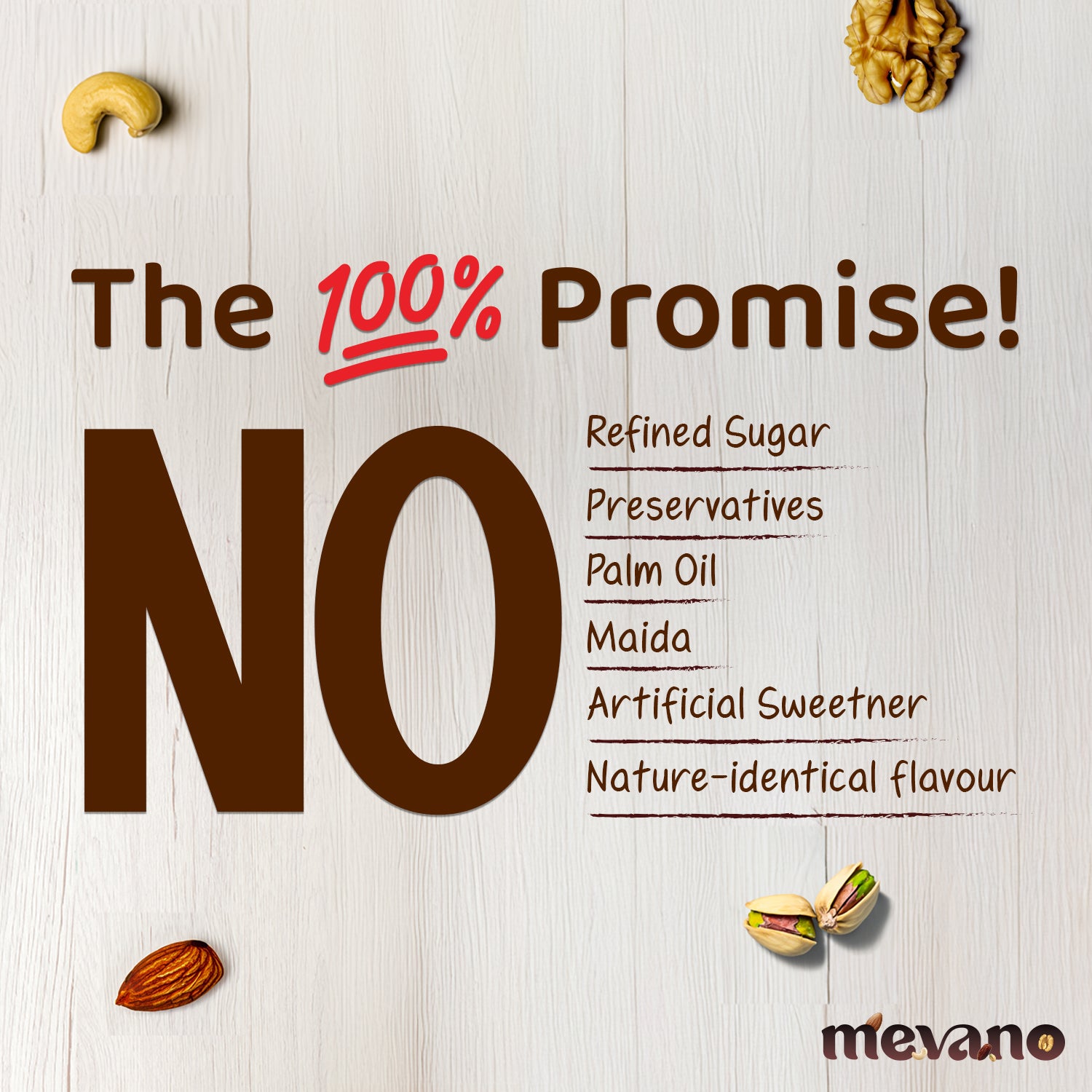 The 100% Promise!

NO

Refined Sugar

Preservatives

Palm Oil

Maida

Artificial Sweetner

Nature-identical flavour

mevano